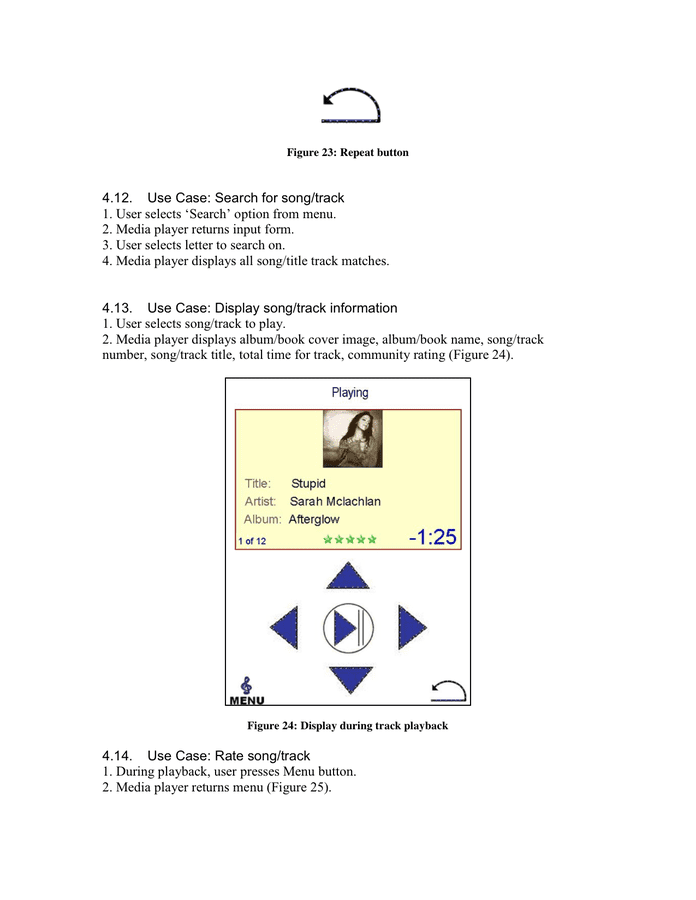 Figure 23: Repeat button

4.12. Use Case: Search for song/track
1. User selects ‘Search’ option from menu.
2. Media player returns input form.
3. User selects letter to search on.
4. Media player displays all song/title track matches.

4.13. Use Case: Display song/track information
1. User selects song/track to play.
2. Media player displays album/book cover image, album/book name, song/track number, song/track title, total time for track, community rating (Figure 24).

Playing

Title: Stupid
Artist: Sarah Mclachlan
Album: Afterglow
1 of 12
-1:25

MENU

Figure 24: Display during track playback

4.14. Use Case: Rate song/track
1. During playback, user presses Menu button.
2. Media player returns menu (Figure 25).