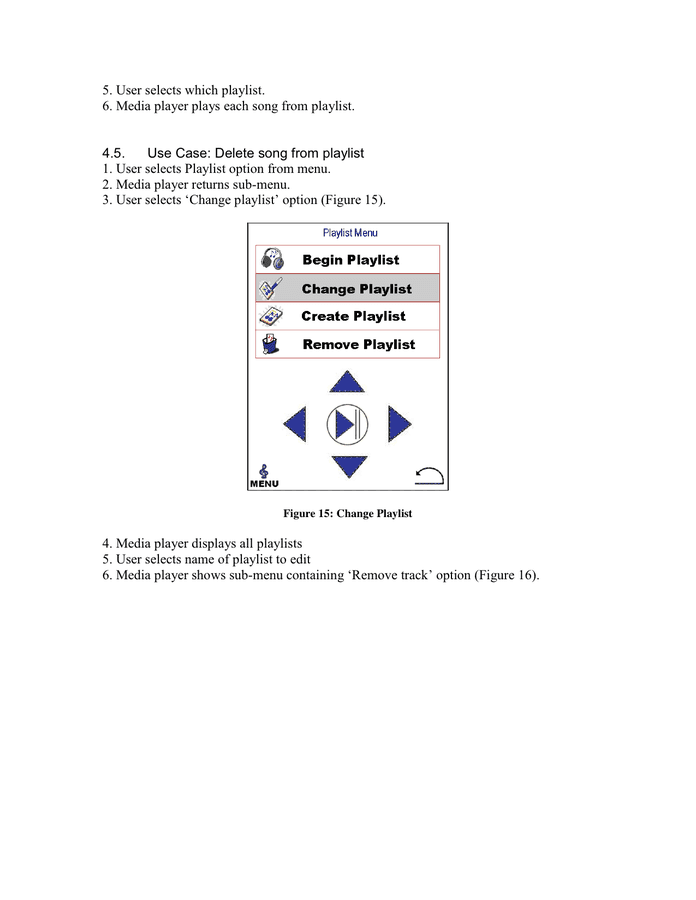 5. User selects which playlist.
6. Media player plays each song from playlist.

4.5. Use Case: Delete song from playlist
1. User selects Playlist option from menu.
2. Media player returns sub-menu.
3. User selects ‘Change playlist’ option (Figure 15).

Playlist Menu
Begin Playlist
Change Playlist
Create Playlist
Remove Playlist
MENU

Figure 15: Change Playlist

4. Media player displays all playlists
5. User selects name of playlist to edit
6. Media player shows sub-menu containing ‘Remove track’ option (Figure 16).